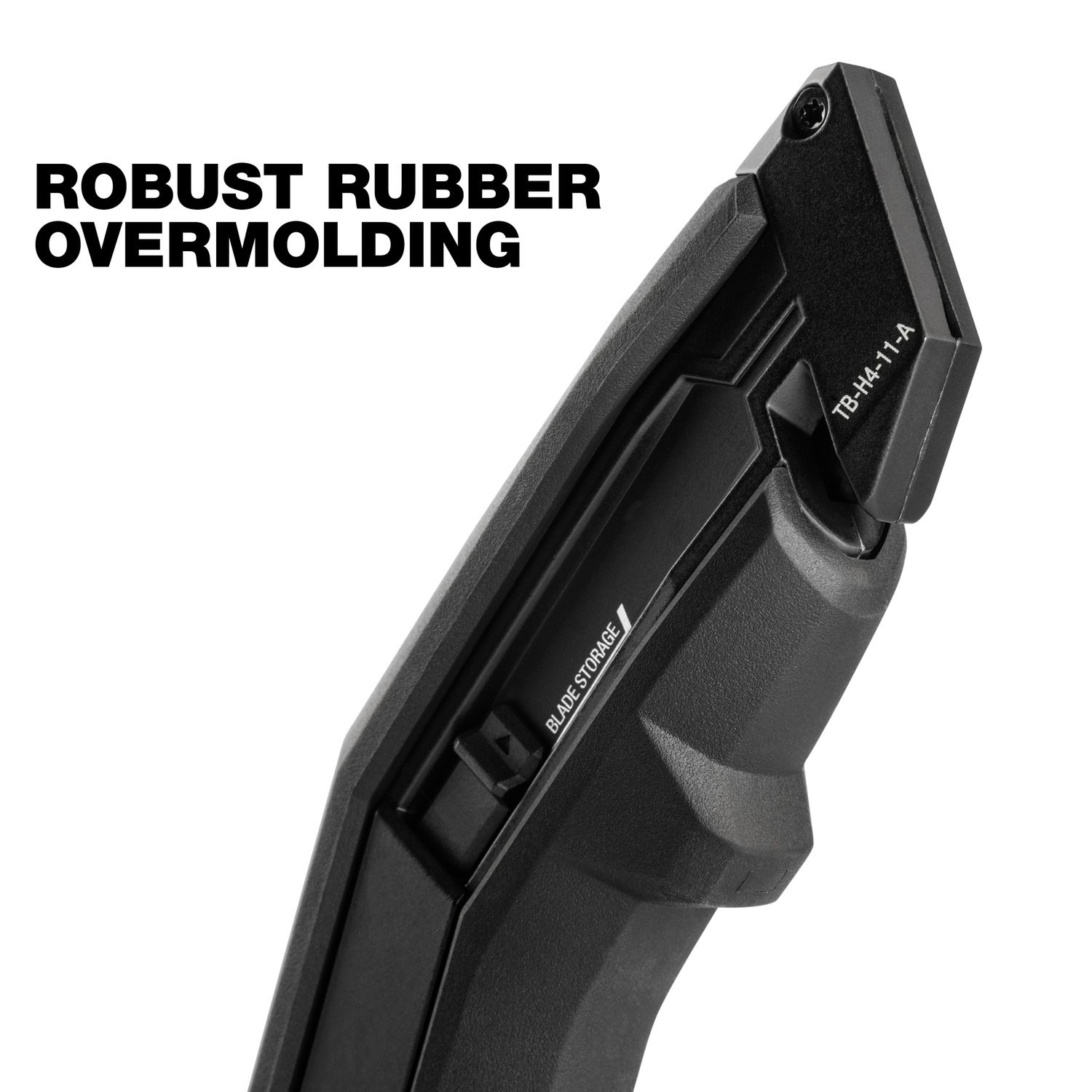 ROBUST RUBBER OVERMOLDING

TB-H4-11-A

BLADE STORAGE